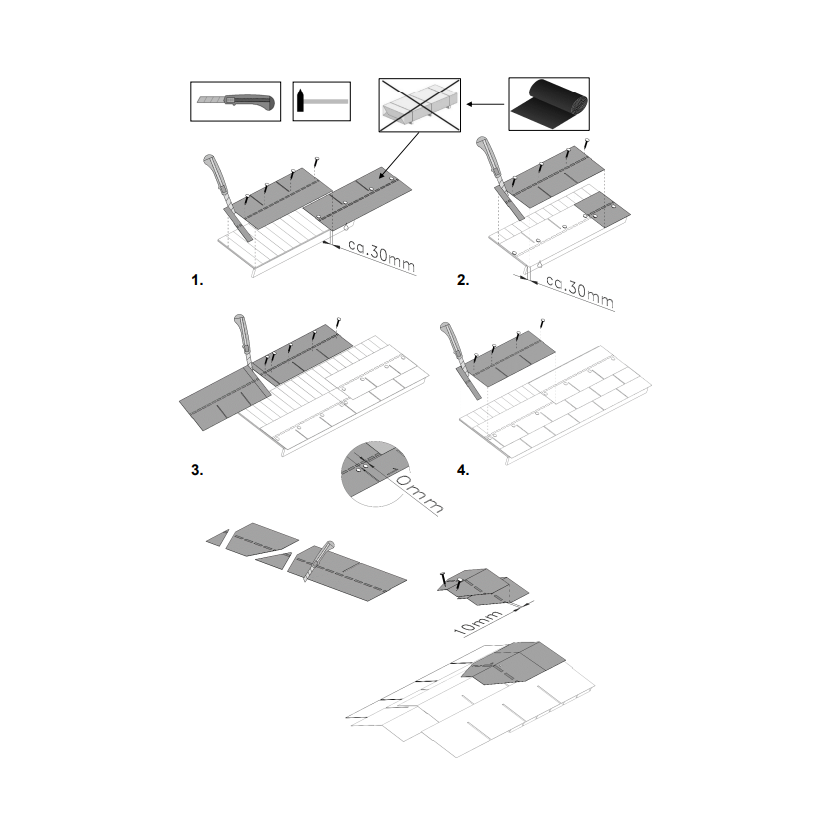 ca.30mm

1.

ca.30mm

2.

3.

0mm

4.

10mm